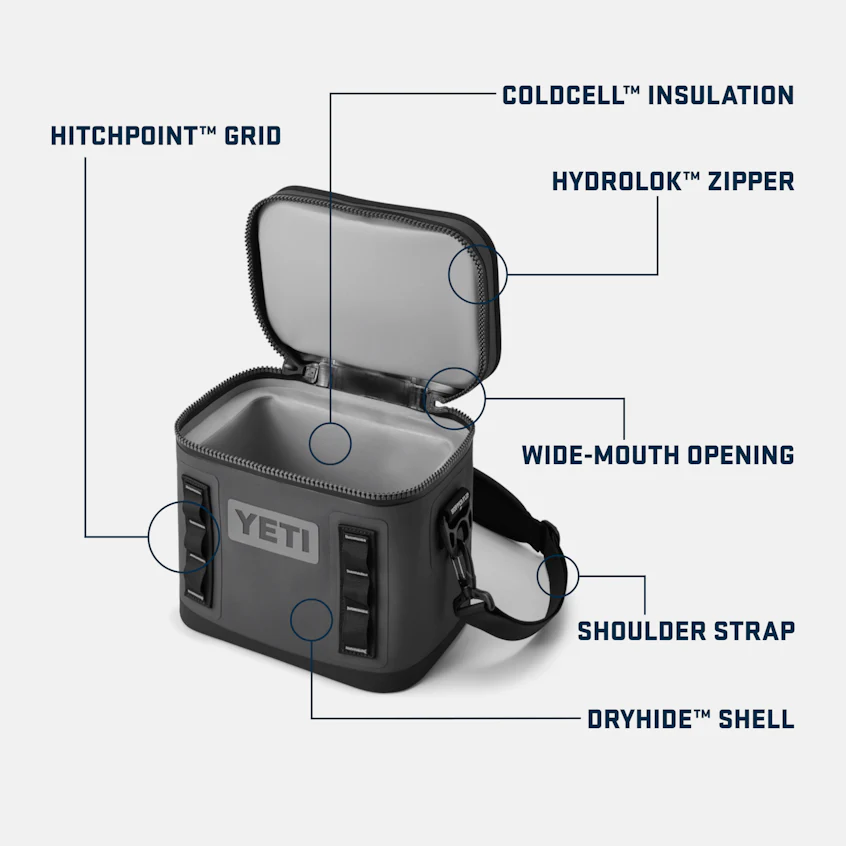 COLDCELL™ INSULATION

HITCHPOINT™ GRID

HYDROLOK™ ZIPPER

WIDE-MOUTH OPENING

YETI

SHOULDER STRAP

DRYHIDE™ SHELL